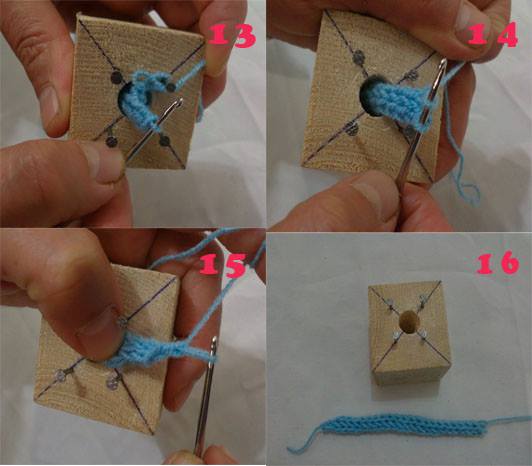 13

14

15

16