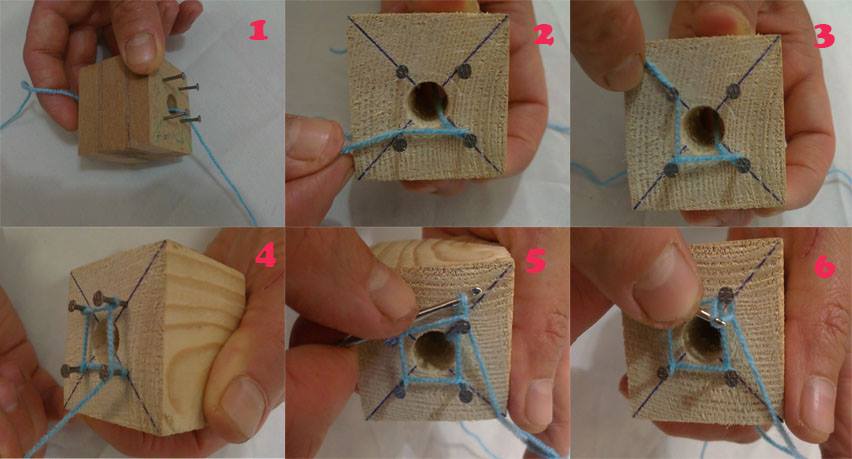 1
2
3
4
5
6