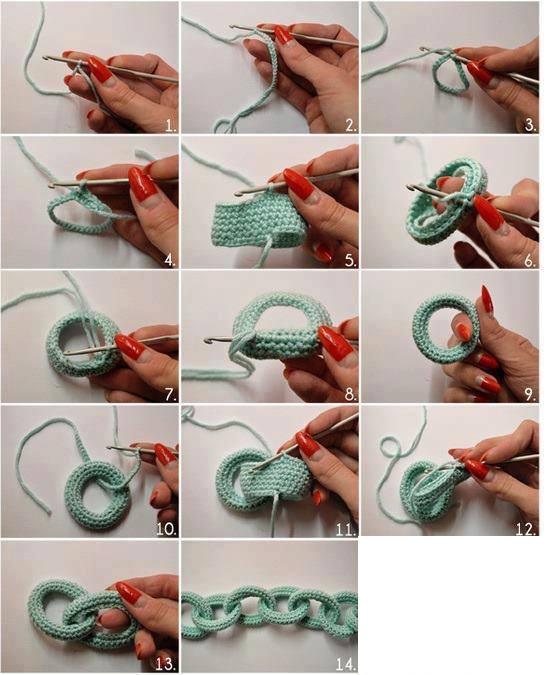 1.

2.

3.

4.

5.

6.

7.

8.

9.

10.

11.

12.

13.

14.