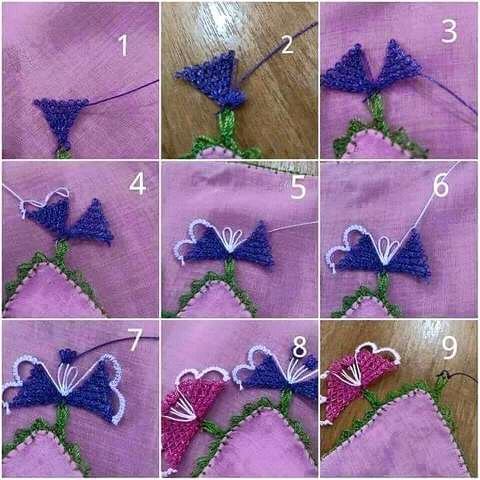 1
2
3
4
5
6
7
8
9