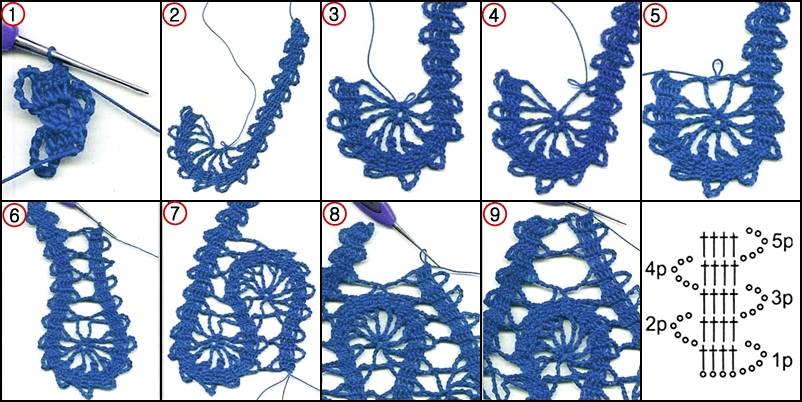 1
2
3
4
5
6
7
8
9
5p
4p
3p
2p
1p