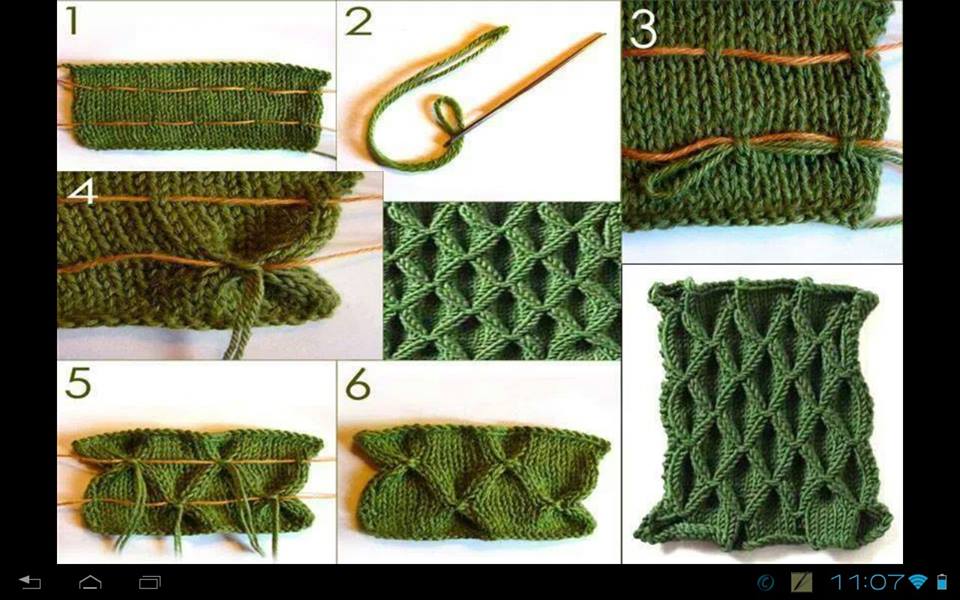 1
2
3
4
5
6
11:07